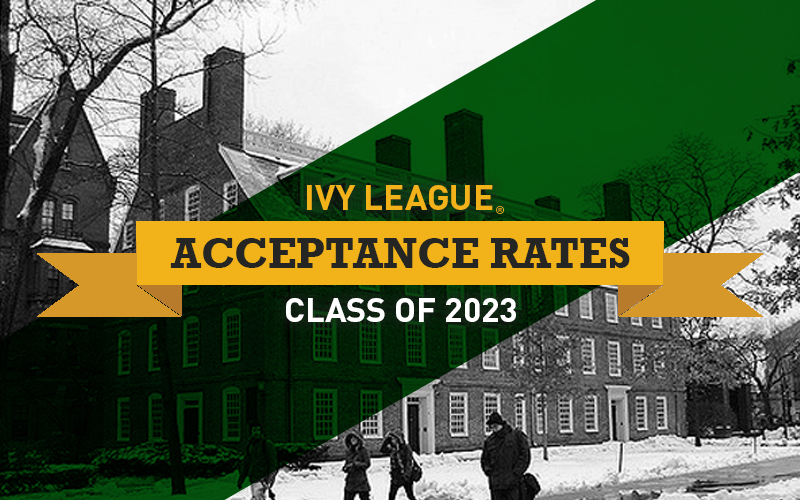 IVY LEAGUE®

ACCEPTANCE RATES

CLASS OF 2023